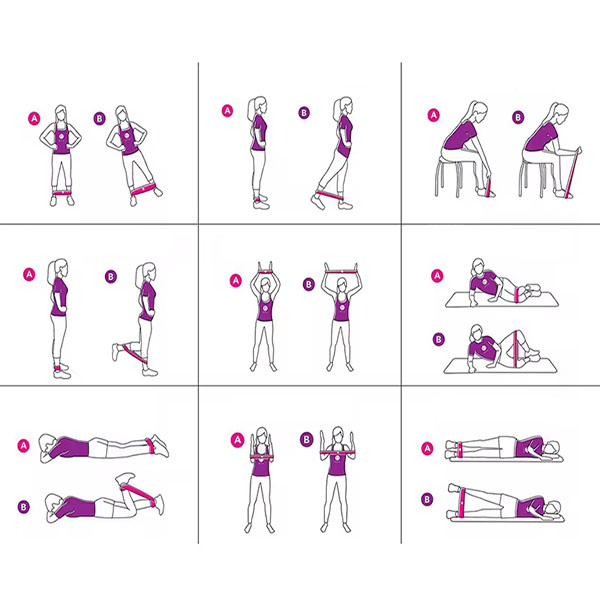 A B
A B
A B
A B
A B
A
B
A
B
A B
A
B