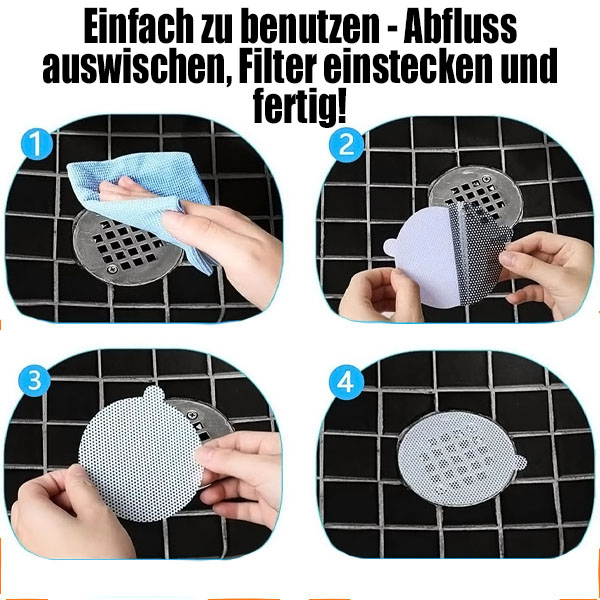 Einfach zu benutzen - Abfluss auswischen, Filter einstecken und fertig!

1

2

3

4