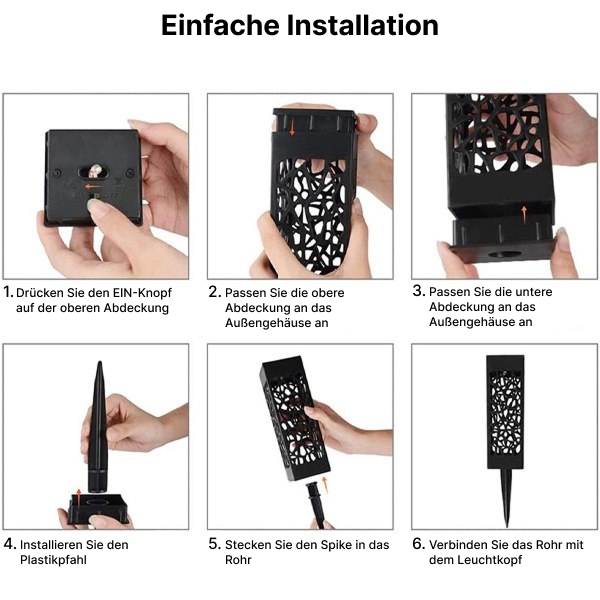 Einfache Installation

1. Drücken Sie den EIN-Knopf auf der oberen Abdeckung

2. Passen Sie die obere Abdeckung an das Außengehäuse an

3. Passen Sie die untere Abdeckung an das Außengehäuse an

4. Installieren Sie den Plastikpfahl

5. Stecken Sie den Spike in das Rohr

6. Verbinden Sie das Rohr mit dem Leuchtkopf